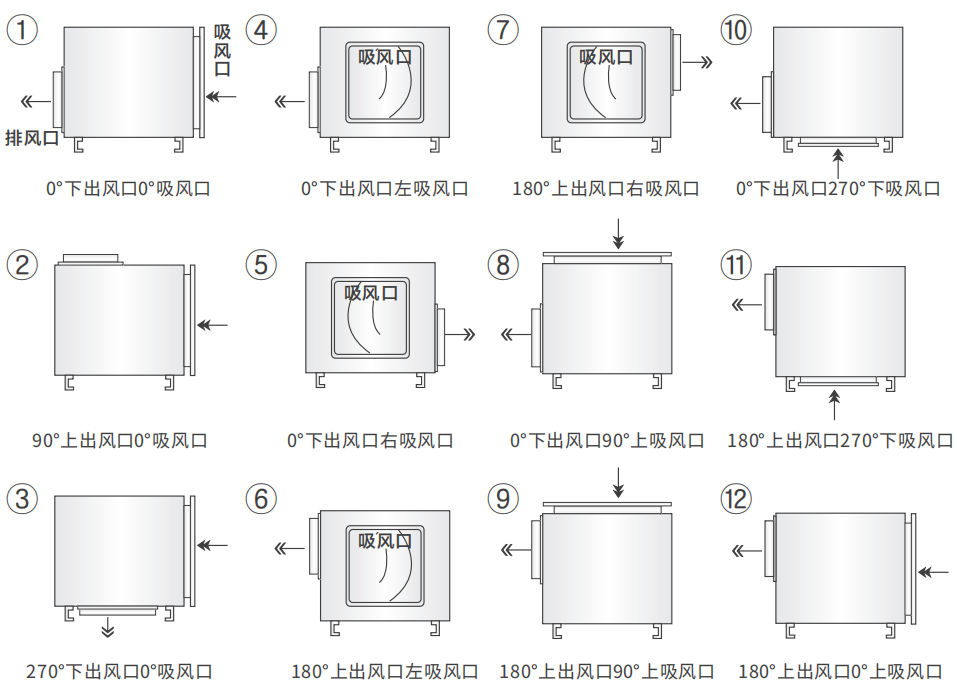 ①
吸风口
排风口
0°下出风口0°吸风口

④
吸风口
0°下出风口左吸风口

⑦
吸风口
180°上出风口右吸风口

⑩
0°下出风口270°下吸风口

②
90°上出风口0°吸风口

⑤
吸风口
0°下出风口右吸风口

⑧
0°下出风口90°上吸风口

⑪
180°上出风口270°下吸风口

③
270°下出风口0°吸风口

⑥
吸风口
180°上出风口左吸风口

⑨
180°上出风口90°上吸风口

⑫
180°上出风口0°上吸风口